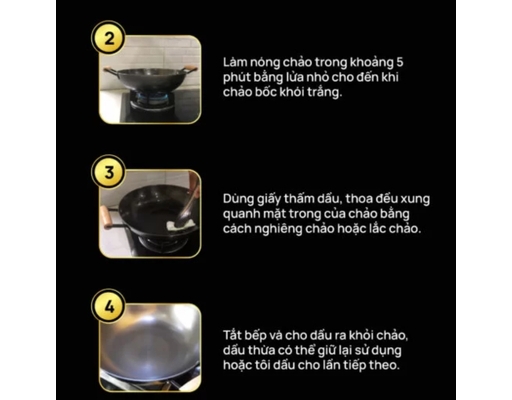 2

Làm nóng chảo trong khoảng 5 phút bằng lửa nhỏ cho đến khi chảo bốc khói trắng.

3

Dùng giấy thấm dầu, thoa đều xung quanh mặt trong của chảo bằng cách nghiêng chảo hoặc lắc chảo.

4

Tắt bếp và cho dầu ra khỏi chảo, dầu thừa có thể giữ lại sử dụng hoặc tôi dầu cho lần tiếp theo.